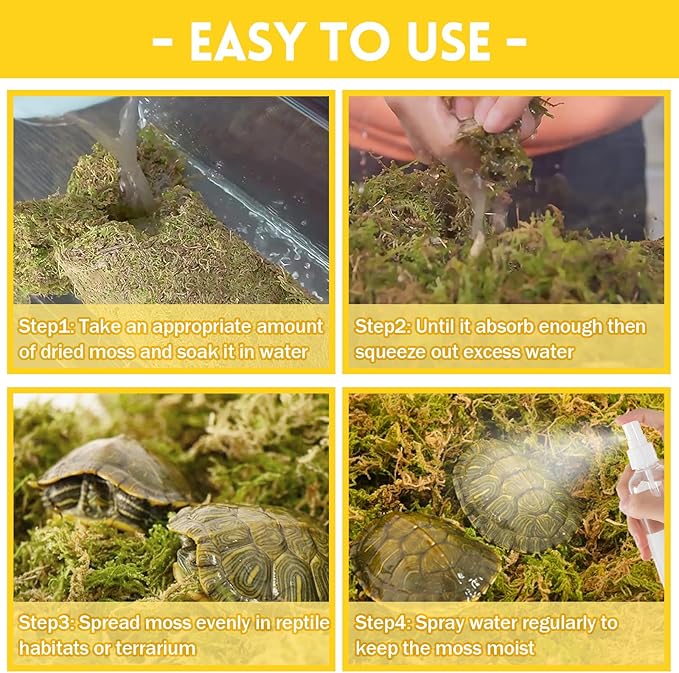 - EASY TO USE -

Step1: Take an appropriate amount of dried moss and soak it in water

Step2: Until it absorb enough then squeeze out excess water

Step3: Spread moss evenly in reptile habitats or terrarium

Step4: Spray water regularly to keep the moss moist