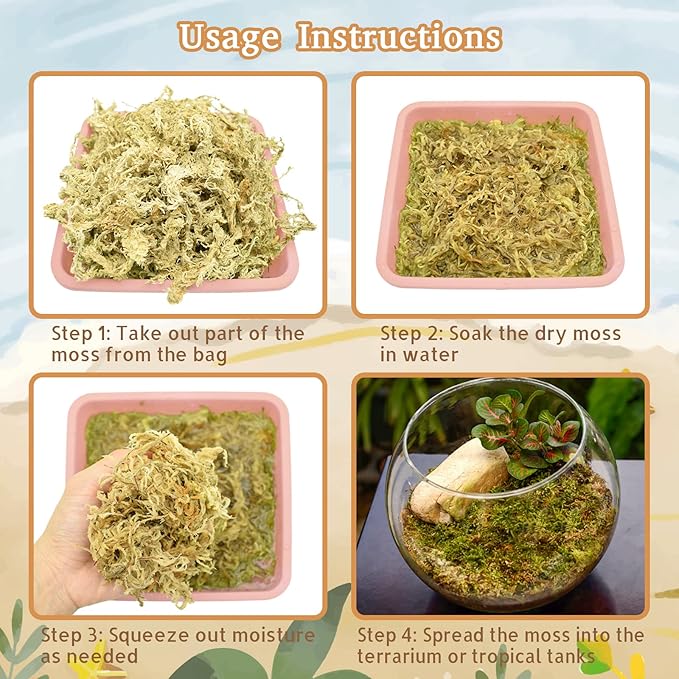 Usage Instructions

Step 1: Take out part of the moss from the bag

Step 2: Soak the dry moss in water

Step 3: Squeeze out moisture as needed

Step 4: Spread the moss into the terrarium or tropical tanks