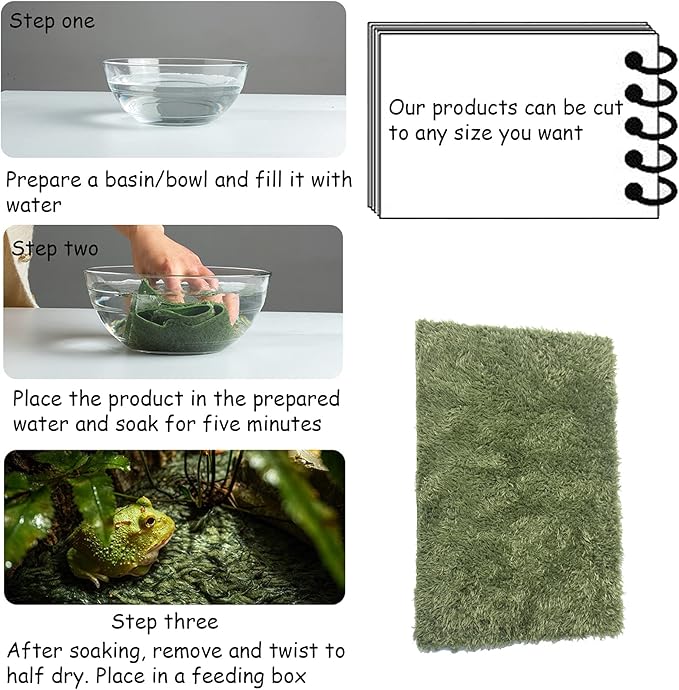 Step one

Prepare a basin/bowl and fill it with water

Step two

Place the product in the prepared water and soak for five minutes

Step three

After soaking, remove and twist to half dry. Place in a feeding box

Our products can be cut to any size you want