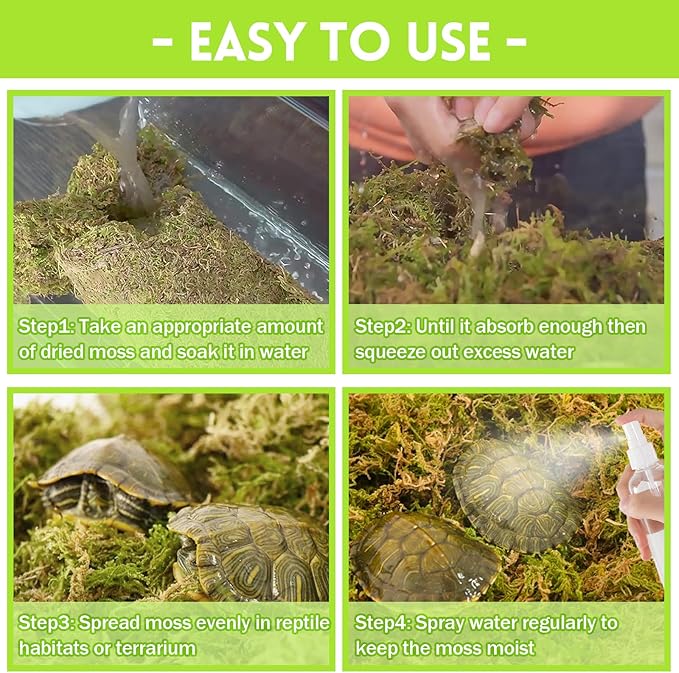 - EASY TO USE -

Step1: Take an appropriate amount of dried moss and soak it in water

Step2: Until it absorb enough then squeeze out excess water

Step3: Spread moss evenly in reptile habitats or terrarium

Step4: Spray water regularly to keep the moss moist