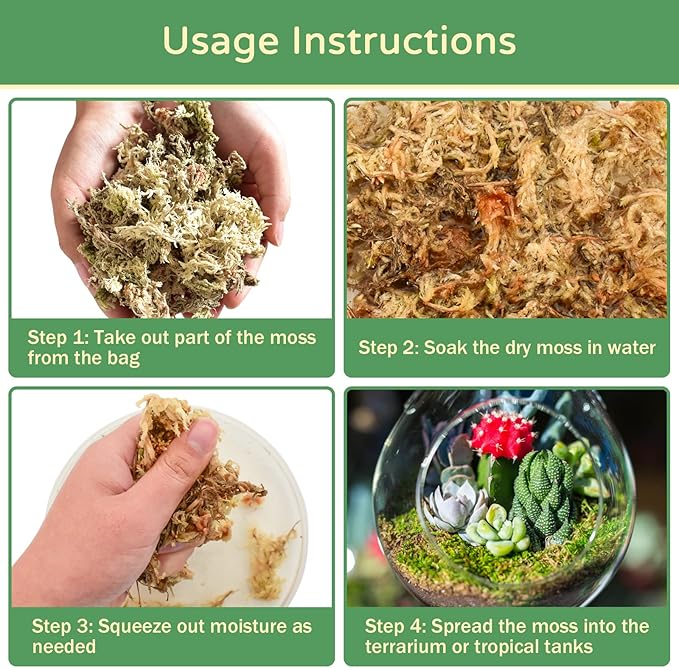 Usage Instructions

Step 1: Take out part of the moss from the bag

Step 2: Soak the dry moss in water

Step 3: Squeeze out moisture as needed

Step 4: Spread the moss into the terrarium or tropical tanks