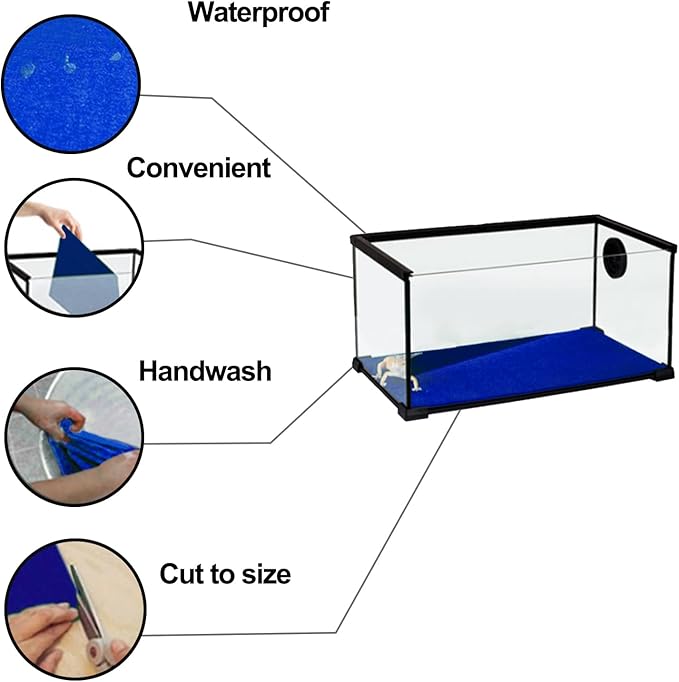 Waterproof

Convenient

Handwash

Cut to size